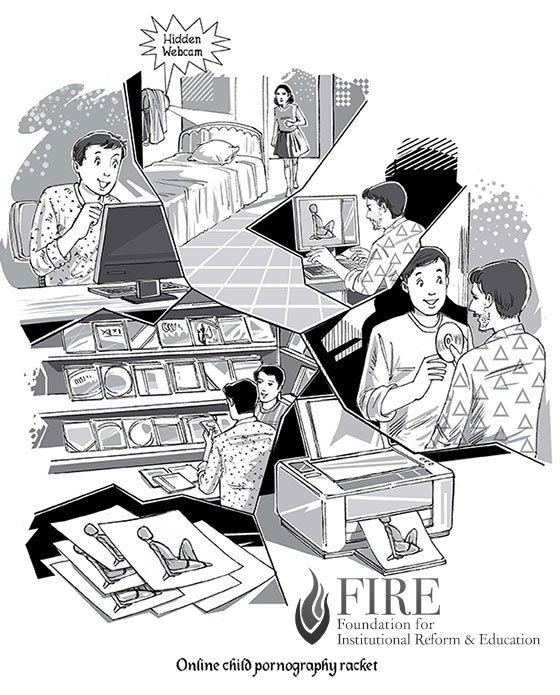 Hidden Webcam

FIRE
Foundation for Institutional Reform & Education

Online child pornography racket